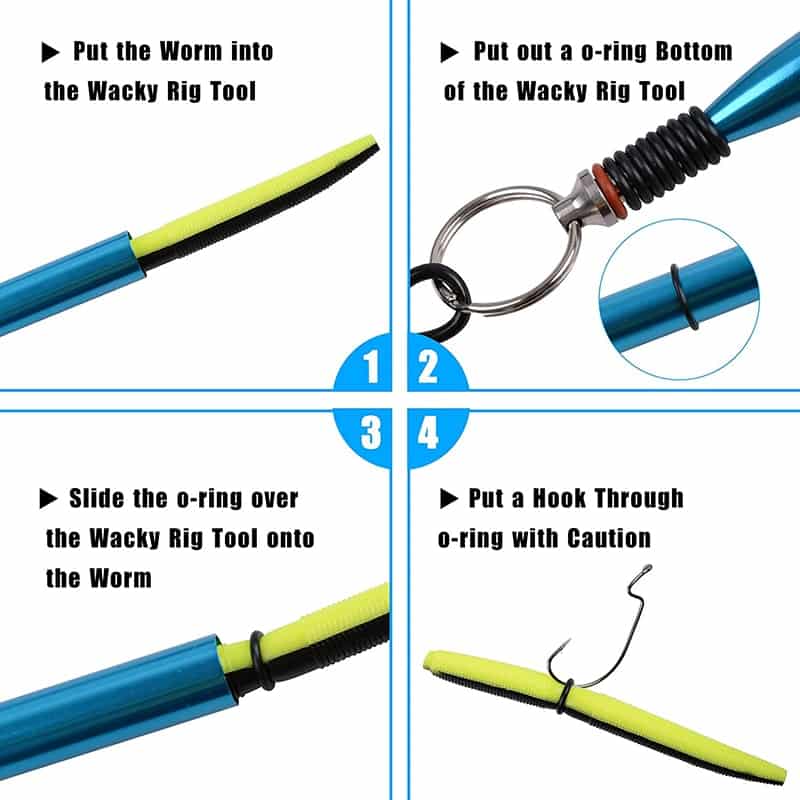 ▶ Put the Worm into the Wacky Rig Tool

▶ Put out a o-ring Bottom of the Wacky Rig Tool

1

2

3

4

▶ Slide the o-ring over the Wacky Rig Tool onto the Worm

▶ Put a Hook Through o-ring with Caution