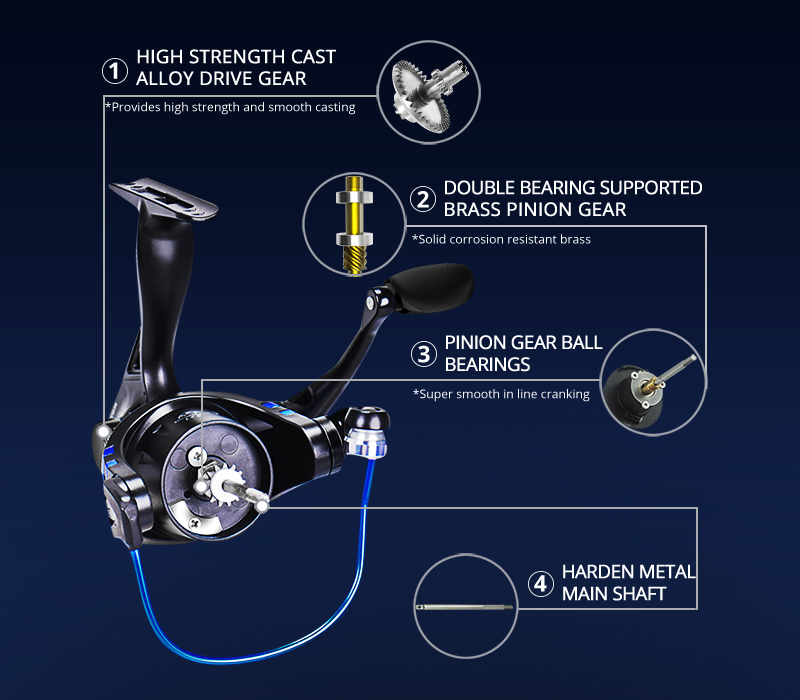 1 HIGH STRENGTH CAST ALLOY DRIVE GEAR
*Provides high strength and smooth casting

2 DOUBLE BEARING SUPPORTED BRASS PINION GEAR
*Solid corrosion resistant brass

3 PINION GEAR BALL BEARINGS
*Super smooth in line cranking

4 HARDEN METAL MAIN SHAFT